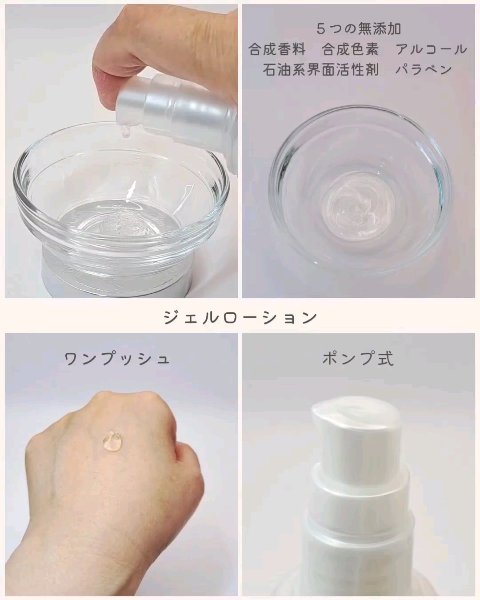 ５つの無添加
合成香料　合成色素　アルコール
石油系界面活性剤　パラベン

ジェルローション

ワンプッシュ

ポンプ式