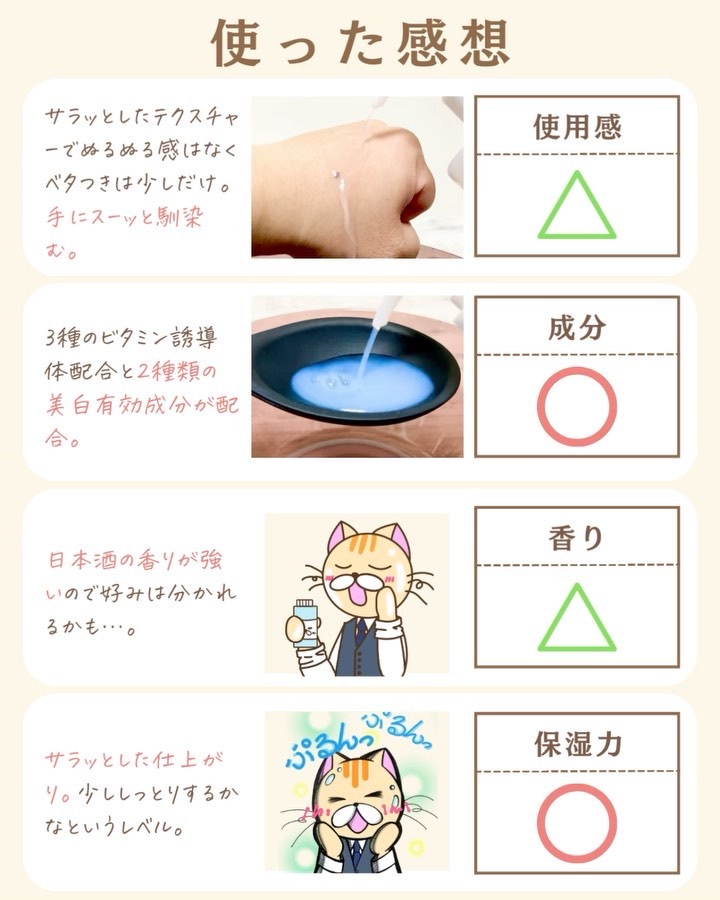 使った感想

サラッとしたテクスチャーでぬるぬる感はなくベタつきは少しだけ。手にスーッと馴染む。

使用感

△

3種のビタミン誘導体配合と2種類の美白有効成分が配合。

成分

○

日本酒の香りが強いので好みは分かれるかも…。

香り

△

ぷるんっ ぷるんっ

サラッとした仕上がり。少ししっとりするかなというレベル。

保湿力

○