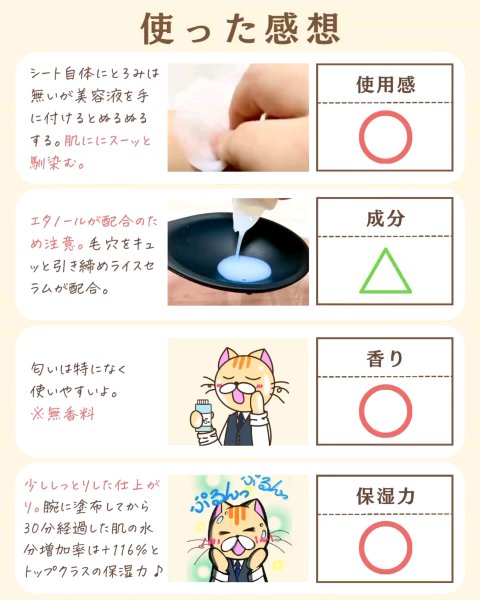 使った感想

シート自体にとろみは無いが美容液を手に付けるとぬるぬるする。肌ににスーッと馴染む。

使用感

○

エタノールが配合のため注意。毛穴をキュッと引き締めライスセラムが配合。

成分

△

匂いは特になく使いやすいよ。
※無香料

香り

○

少ししっとりした仕上がり。腕に塗布してから30分経過した肌の水分増加率は+116%とトップクラスの保湿力♪

ぷるんっ ぷるんっ

保湿力

○