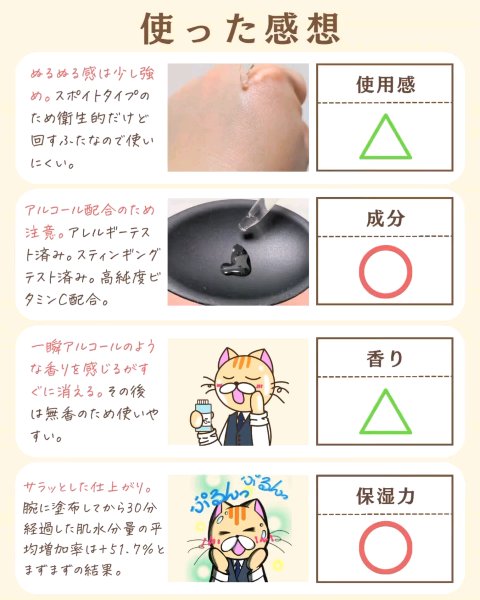 使った感想

ぬるぬる感は少し強め。スポイトタイプのため衛生的だけど回すふたなので使いにくい。

使用感

△

アルコール配合のため注意。アレルギーテスト済み。スティンギングテスト済み。高純度ビタミンC配合。

成分

○

一瞬アルコールのような香りを感じるがすぐに消える。その後は無香のため使いやすい。

香り

△

サラッとした仕上がり。腕に塗布してから30分経過した肌水分量の平均増加率は+51.7%とまずまずの結果。

ぷるんっ ぷるんっ

保湿力

○