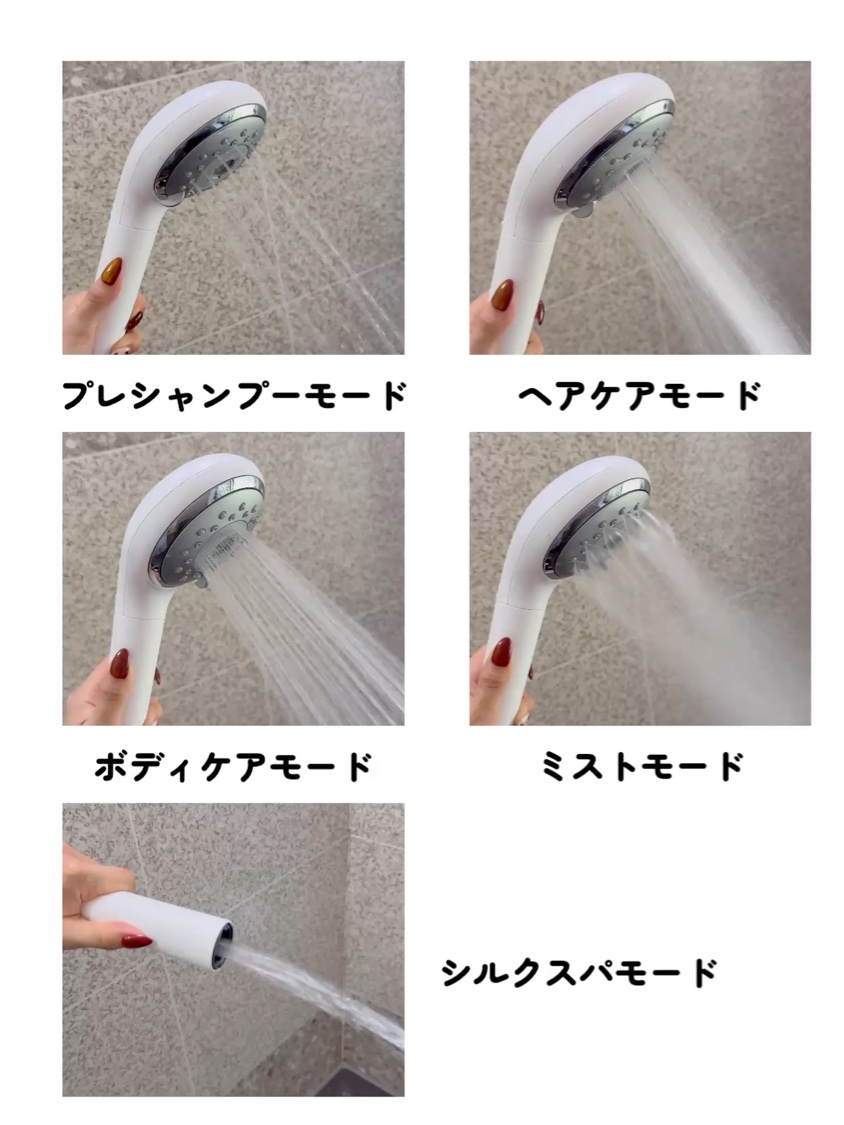 プレシャンプーモード

ヘアケアモード

ボディケアモード

ミストモード

シルクスパモード