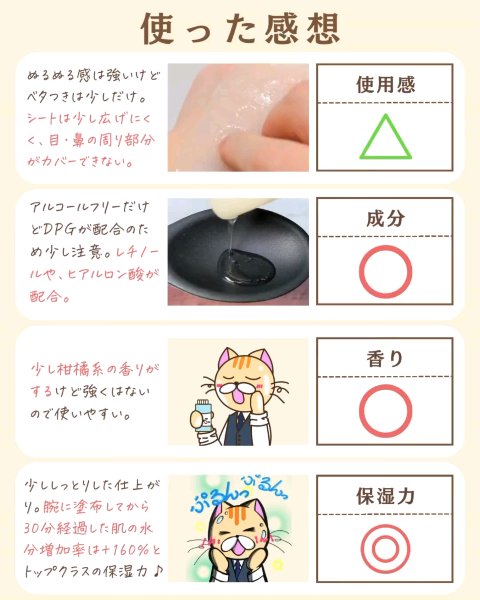 使った感想

ぬるぬる感は強いけどベタつきは少しだけ。シートは少し広げにくく、目・鼻の周り部分がカバーできない。

使用感

△

アルコールフリーだけどDPGが配合のため少し注意。レチノールや、ヒアルロン酸が配合。

成分

○

少し柑橘系の香りがするけど強くはないので使いやすい。

香り

○

少ししっとりした仕上がり。腕に塗布してから30分経過した肌の水分増加率は+160%とトップクラスの保湿力♪

ぷるんっ ぷるんっ

保湿力

◎