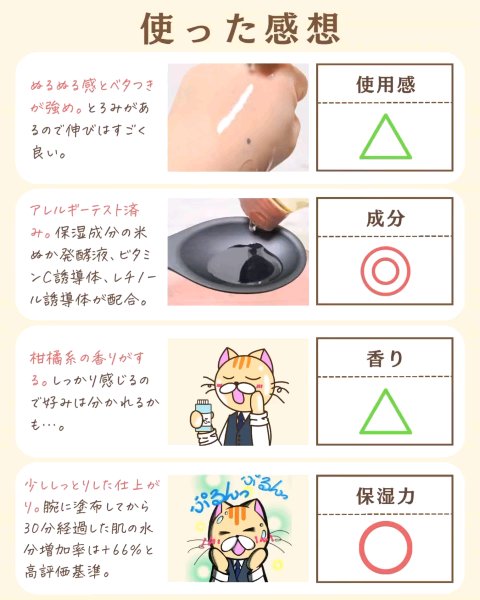 使った感想

ぬるぬる感とベタつきが強め。とろみがあるので伸びはすごく良い。

使用感

△

アレルギーテスト済み。保湿成分の米ぬか発酵液、ビタミンC誘導体、レチノール誘導体が配合。

成分

◎

柑橘系の香りがする。しっかり感じるので好みは分かれるかも…。

香り

△

少ししっとりした仕上がり。腕に塗布してから30分経過した肌の水分増加率は+66%と高評価基準。

ぷるんっ ぷるんっ

保湿力

○