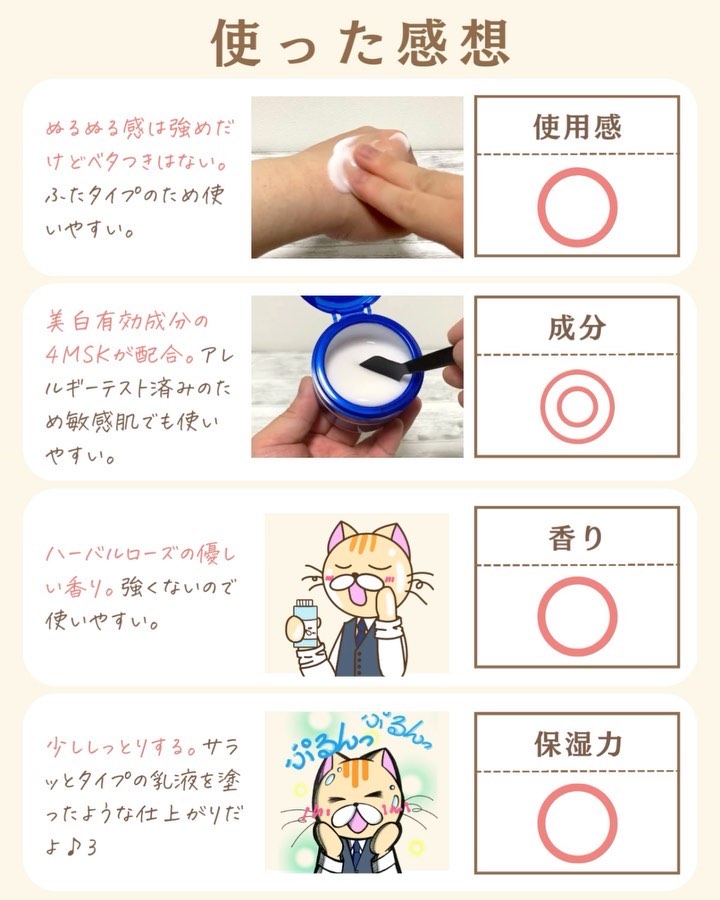 使った感想

ぬるぬる感は強めだけどベタつきはない。ふたタイプのため使いやすい。

使用感

○

美白有効成分の4MSKが配合。アレルギーテスト済みのため敏感肌でも使いやすい。

成分

◎

ハーバルローズの優しい香り。強くないので使いやすい。

香り

○

少ししっとりする。サラッとタイプの乳液を塗ったような仕上がりだよ♪3

ぷるんっ ぷるんっ

保湿力

○