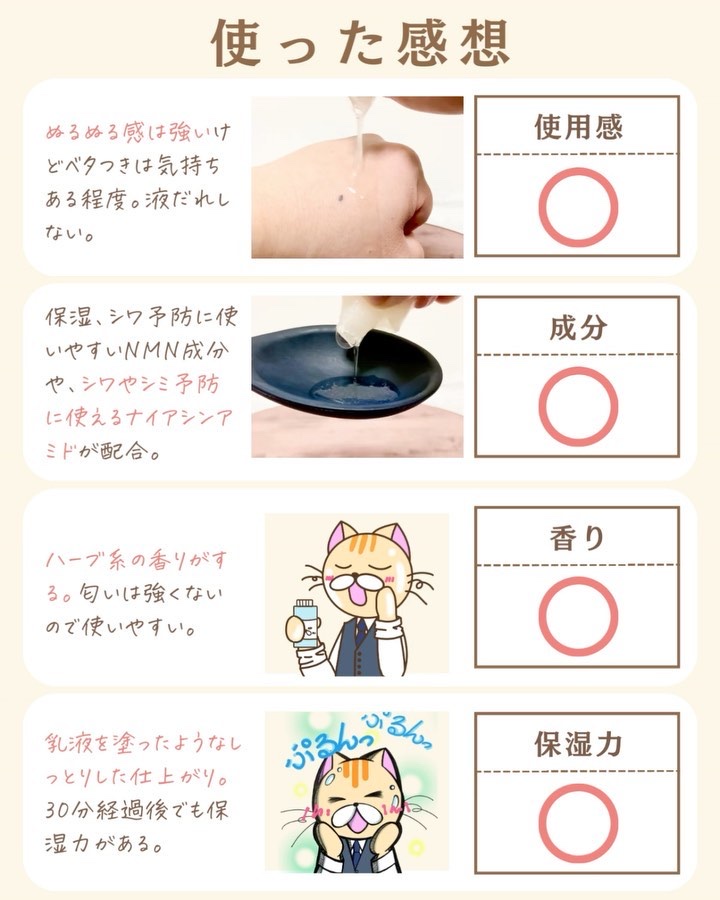 使った感想

ぬるぬる感は強いけどベタつきは気持ちある程度。液だれしない。

使用感

○

保湿、シワ予防に使いやすいNMN成分や、シワやシミ予防に使えるナイアシンアミドが配合。

成分

○

ハーブ系の香りがする。匂いは強くないので使いやすい。

香り

○

乳液を塗ったようなしっとりした仕上がり。30分経過後でも保湿力がある。

ぷるんっ ぷるんっ

保湿力

○