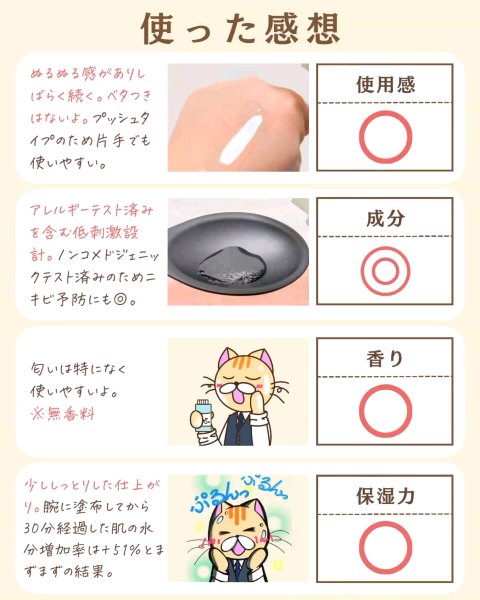 使った感想

ぬるぬる感がありしばらく続く。ベタつきはないよ。プッシュタイプのため片手でも使いやすい。

使用感

○

アレルギーテスト済みを含む低刺激設計。ノンコメドジェニックテスト済みのためニキビ予防にも◎。

成分

◎

匂いは特になく使いやすいよ。
※無香料

香り

○

少ししっとりした仕上がり。腕に塗布してから30分経過した肌の水分増加率は+51%とまずまずの結果。

ぷるんっ ぷるんっ

保湿力

○