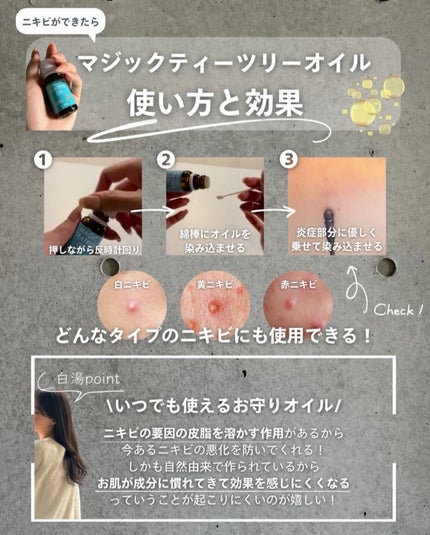 ニキビができたら

マジックティーツリーオイル
使い方と効果

1
押しながら反時計回り

2
綿棒にオイルを染み込ませる

3
炎症部分に優しく乗せて染み込ませる

白ニキビ
黄ニキビ
赤ニキビ

Check!

どんなタイプのニキビにも使用できる！

白湯point

\いつでも使えるお守りオイル/

ニキビの要因の皮脂を溶かす作用があるから
今あるニキビの悪化を防いでくれる！
しかも自然由来で作られているから
お肌が成分に慣れてきて効果を感じにくくなる
っていうことが起こりにくいのが嬉しい！