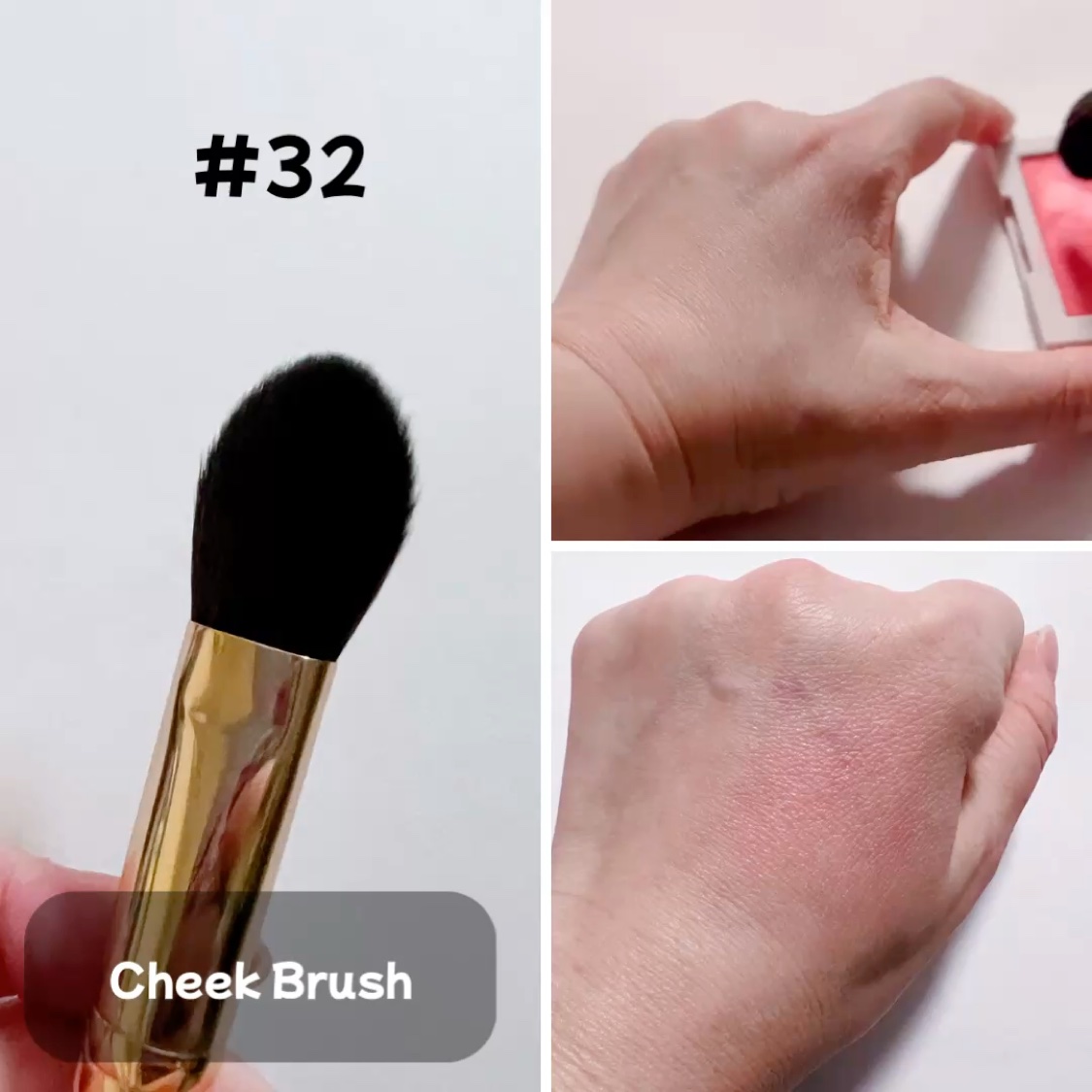 #32

Cheek Brush