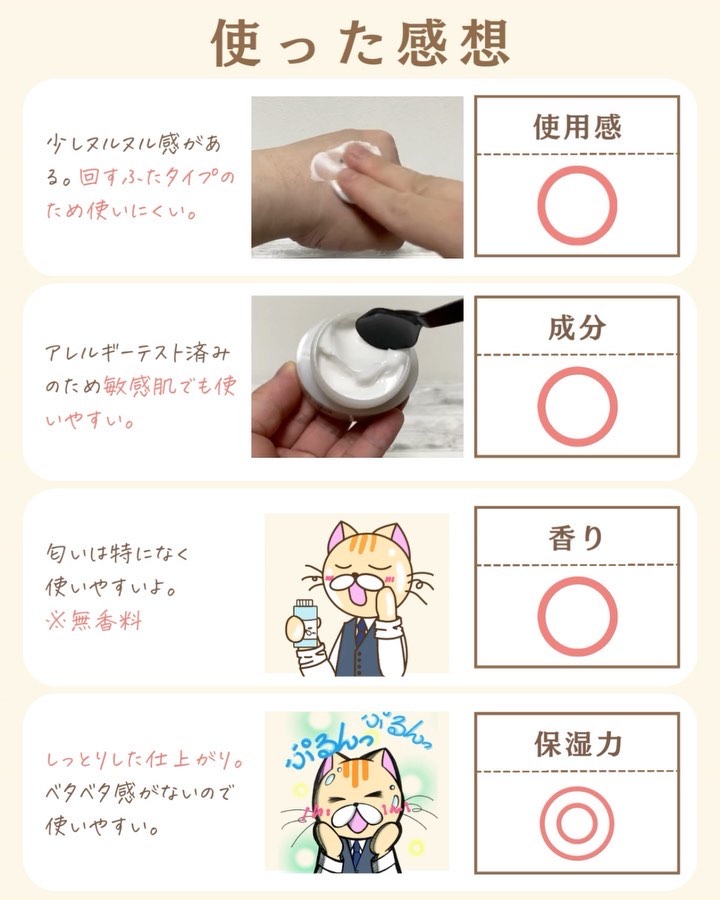 使った感想

少しヌルヌル感がある。回すふたタイプのため使いにくい。

使用感

○

アレルギーテスト済みのため敏感肌でも使いやすい。

成分

○

匂いは特になく使いやすいよ。
※無香料

香り

○

ぷるんっ ぷるんっ

しっとりした仕上がり。ベタベタ感がないので使いやすい。

保湿力

◎