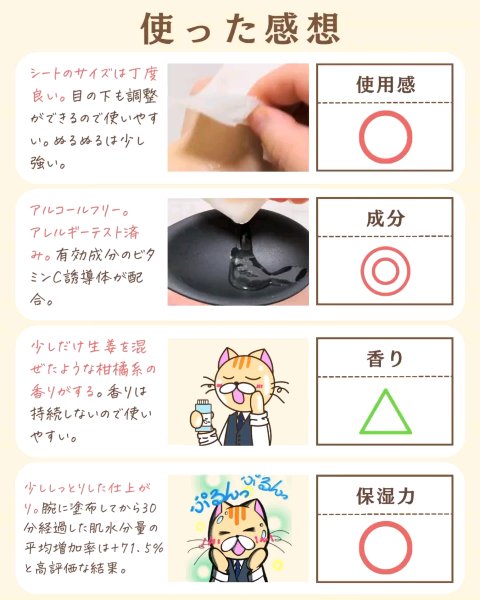 使った感想

シートのサイズは丁度良い。目の下も調整ができるので使いやすい。ぬるぬるは少し強い。

使用感

○

アルコールフリー。アレルギーテスト済み。有効成分のビタミンC誘導体が配合。

成分

◎

少しだけ生姜を混ぜたような柑橘系の香りがする。香りは持続しないので使いやすい。

香り

△

少ししっとりした仕上がり。腕に塗布してから30分経過した肌水分量の平均増加率は+71.5%と高評価な結果。

ぷるんっ ぷるんっ

保湿力

○