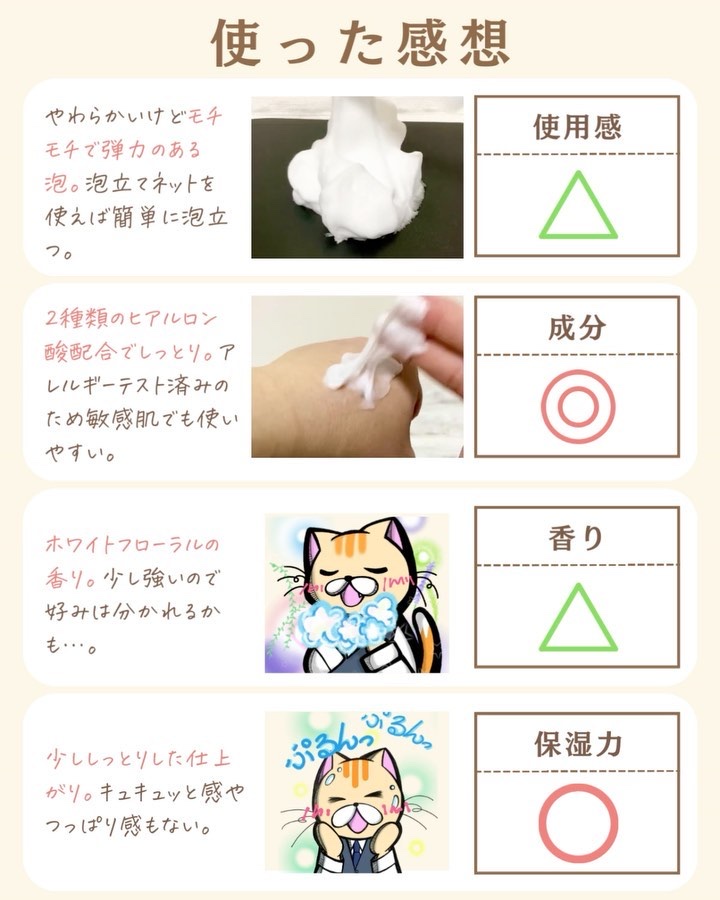 使った感想

やわらかいけどモチモチで弾力のある泡。泡立てネットを使えば簡単に泡立つ。

使用感

△

2種類のヒアルロン酸配合でしっとり。アレルギーテスト済みのため敏感肌でも使いやすい。

成分

◎

ホワイトフローラルの香り。少し強いので好みは分かれるかも…。

香り

△

ぷるんっ ぷるんっ

少ししっとりした仕上がり。キュキュッと感やつっぱり感もない。

保湿力

○