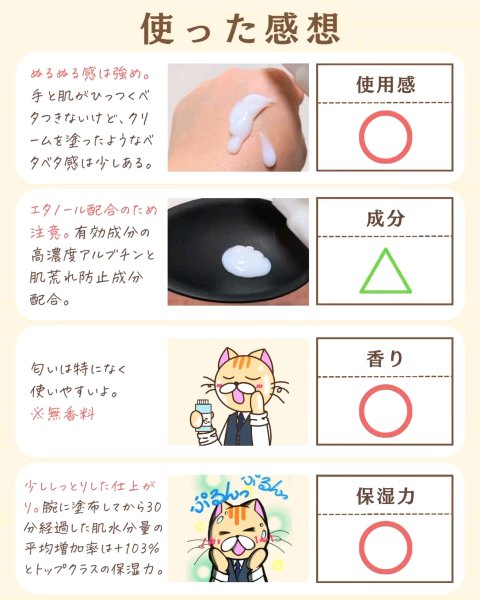 使った感想

ぬるぬる感は強め。手と肌がひっつくベタつきないけど、クリームを塗ったようなベタベタ感は少しある。

使用感

○

エタノール配合のため注意。有効成分の高濃度アルブチンと肌荒れ防止成分配合。

成分

△

匂いは特になく使いやすいよ。
※無香料

香り

○

ぷるんっ ぷるんっ

少ししっとりした仕上がり。腕に塗布してから30分経過した肌水分量の平均増加率は+103%とトップクラスの保湿力。

保湿力

○