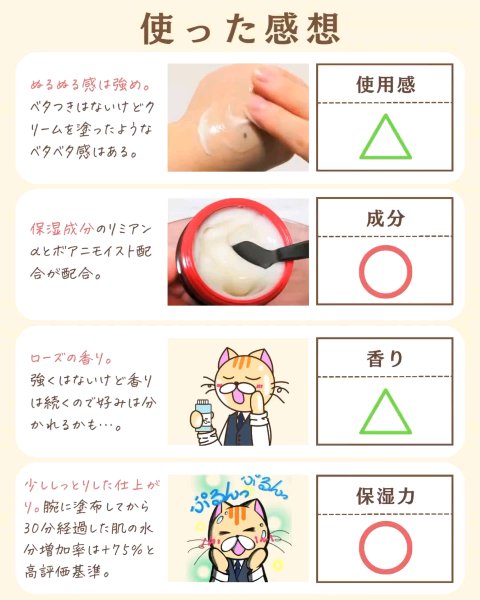 使った感想

ぬるぬる感は強め。ベタつきはないけどクリームを塗ったようなベタベタ感はある。

使用感

△

保湿成分のリミアンαとボアニモイスト配合が配合。

成分

○

ローズの香り。強くはないけど香りは続くので好みは分かれるかも…。

香り

△

少ししっとりした仕上がり。腕に塗布してから30分経過した肌の水分増加率は+75%と高評価基準。

ぷるんっ ぷるんっ

保湿力

○