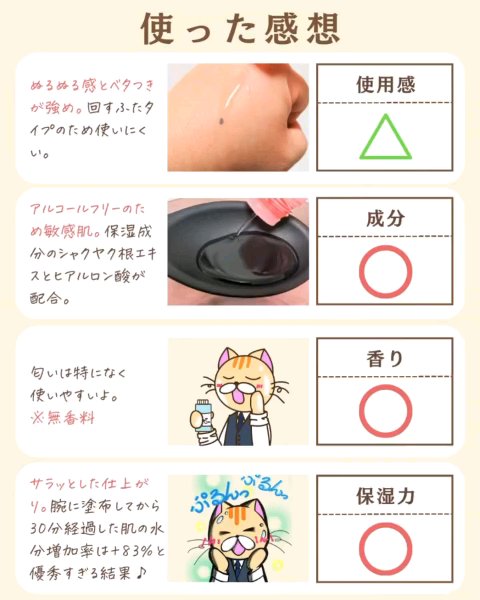 使った感想

ぬるぬる感とベタつきが強め。回すふたタイプのため使いにくい。

使用感

△

アルコールフリーのため敏感肌。保湿成分のシャクヤク根エキスとヒアルロン酸が配合。

成分

○

匂いは特になく使いやすいよ。
※無香料

香り

○

サラッとした仕上がり。腕に塗布してから30分経過した肌の水分増加率は＋83％と優秀すぎる結果♪

ぷるんっ ぷるんっ

保湿力

○