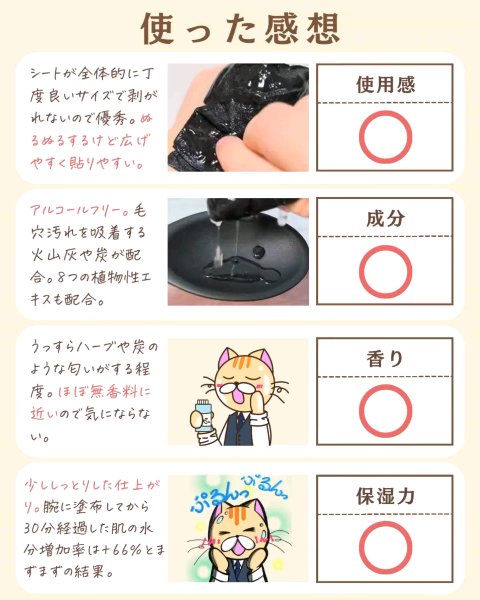 使った感想

シートが全体的に丁度良いサイズで剥がれないので優秀。ぬるぬるするけど広げやすく貼りやすい。

使用感

○

アルコールフリー。毛穴汚れを吸着する火山灰や炭が配合。8つの植物性エキスも配合。

成分

○

うっすらハーブや炭のような匂いがする程度。ほぼ無香料に近いので気にならない。

香り

○

少ししっとりした仕上がり。腕に塗布してから30分経過した肌の水分増加率は+66%とまずまずの結果。

ぷるんっ ぷるんっ

保湿力

○