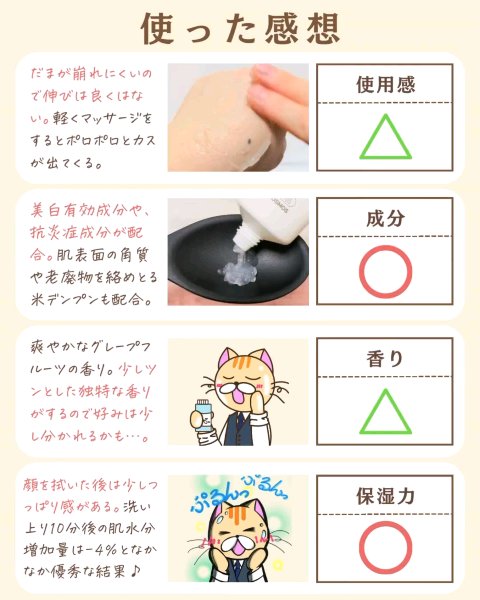 使った感想

だまが崩れにくいので伸びは良くはない。軽くマッサージをするとポロポロとカスが出てくる。

使用感

△

美白有効成分や、抗炎症成分が配合。肌表面の角質や老廃物を絡めとる米デンプンも配合。

成分

○

爽やかなグレープフルーツの香り。少しツンとした独特な香りがするので好みは少し分かれるかも…。

香り

△

顔を拭いた後は少しつっぱり感がある。洗い上り10分後の肌水分増加量は-4%となかなか優秀な結果♪

ぷるんっ ぷるんっ

保湿力

○