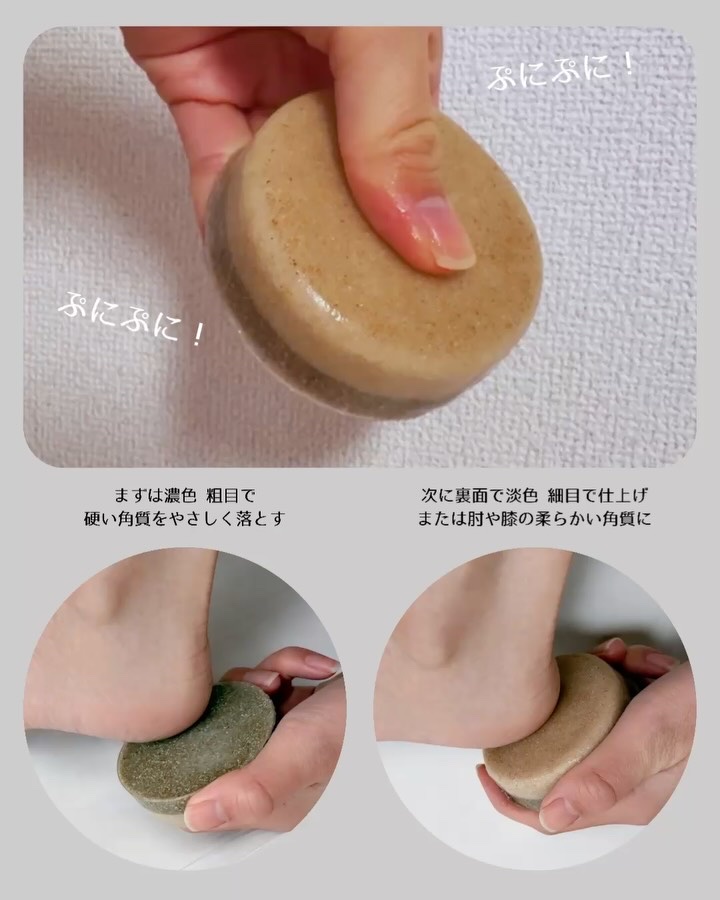 ぷにぷに！

ぷにぷに！

まずは濃色 粗目で
硬い角質をやさしく落とす

次に裏面で淡色 細目で仕上げ
または肘や膝の柔らかい角質に