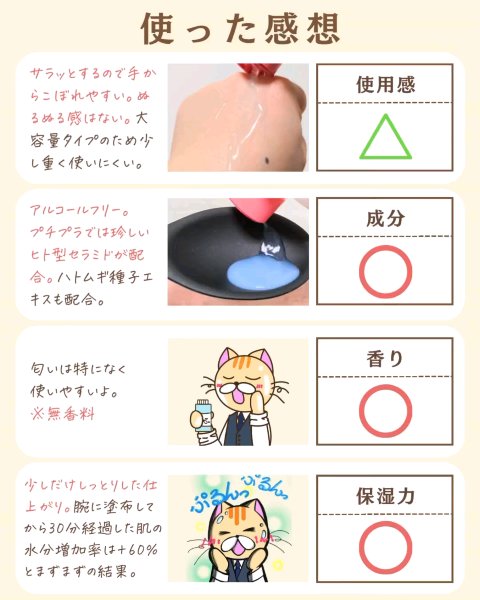 使った感想

サラッとするので手からこぼれやすい。ぬるぬる感はない。大容量タイプのため少し重く使いにくい。

使用感

△

アルコールフリー。プチプラでは珍しいヒト型セラミドが配合。ハトムギ種子エキスも配合。

成分

○

匂いは特になく使いやすいよ。
※無香料

香り

○

少しだけしっとりした仕上がり。腕に塗布してから30分経過した肌の水分増加率は+60%とまずまずの結果。

ぷるんっ ぷるんっ

保湿力

○