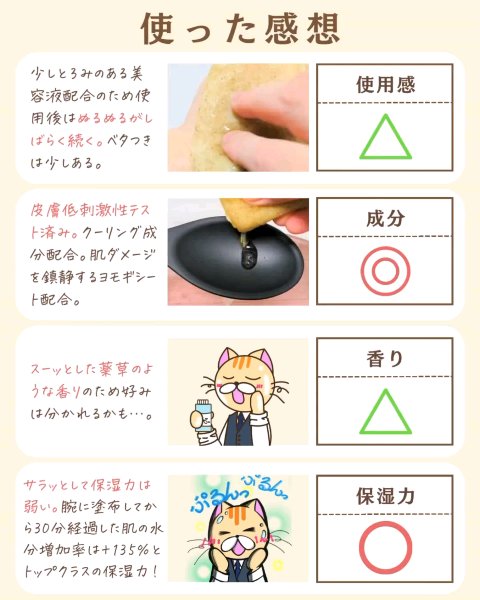 使った感想

少しとろみのある美容液配合のため使用後はぬるぬるがしばらく続く。ベタつきは少しある。

使用感

△

皮膚低刺激性テスト済み。クーリング成分配合。肌ダメージを鎮静するヨモギシート配合。

成分

◎

スーッとした薬草のような香りのため好みは分かれるかも…。

香り

△

サラッとして保湿力は弱い。腕に塗布してから30分経過した肌の水分増加率は+135%とトップクラスの保湿力！

ぷるんっ ぷるんっ

保湿力

○