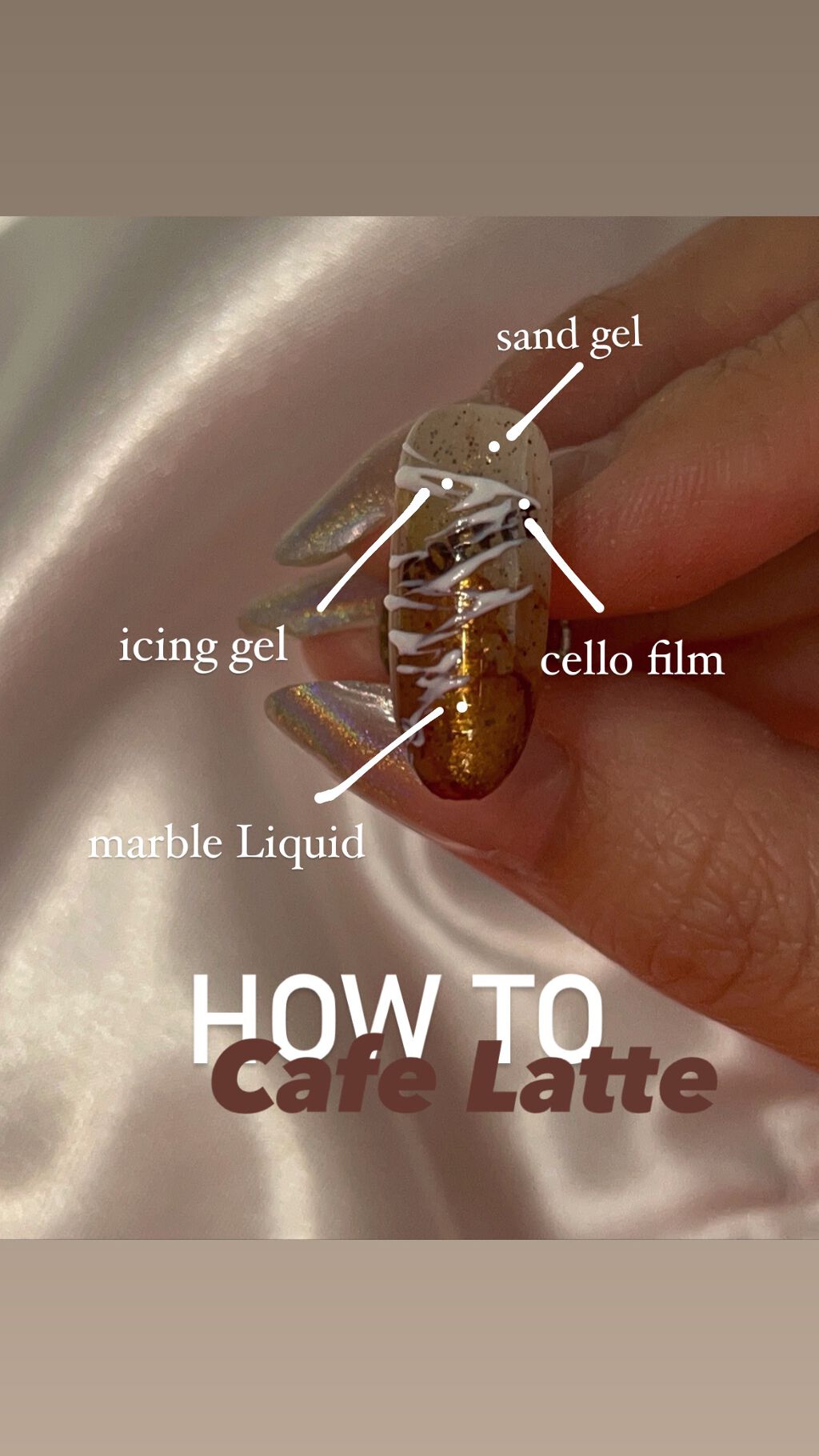 sand gel

icing gel

cello film

marble Liquid

HOW TO
Cafe Latte