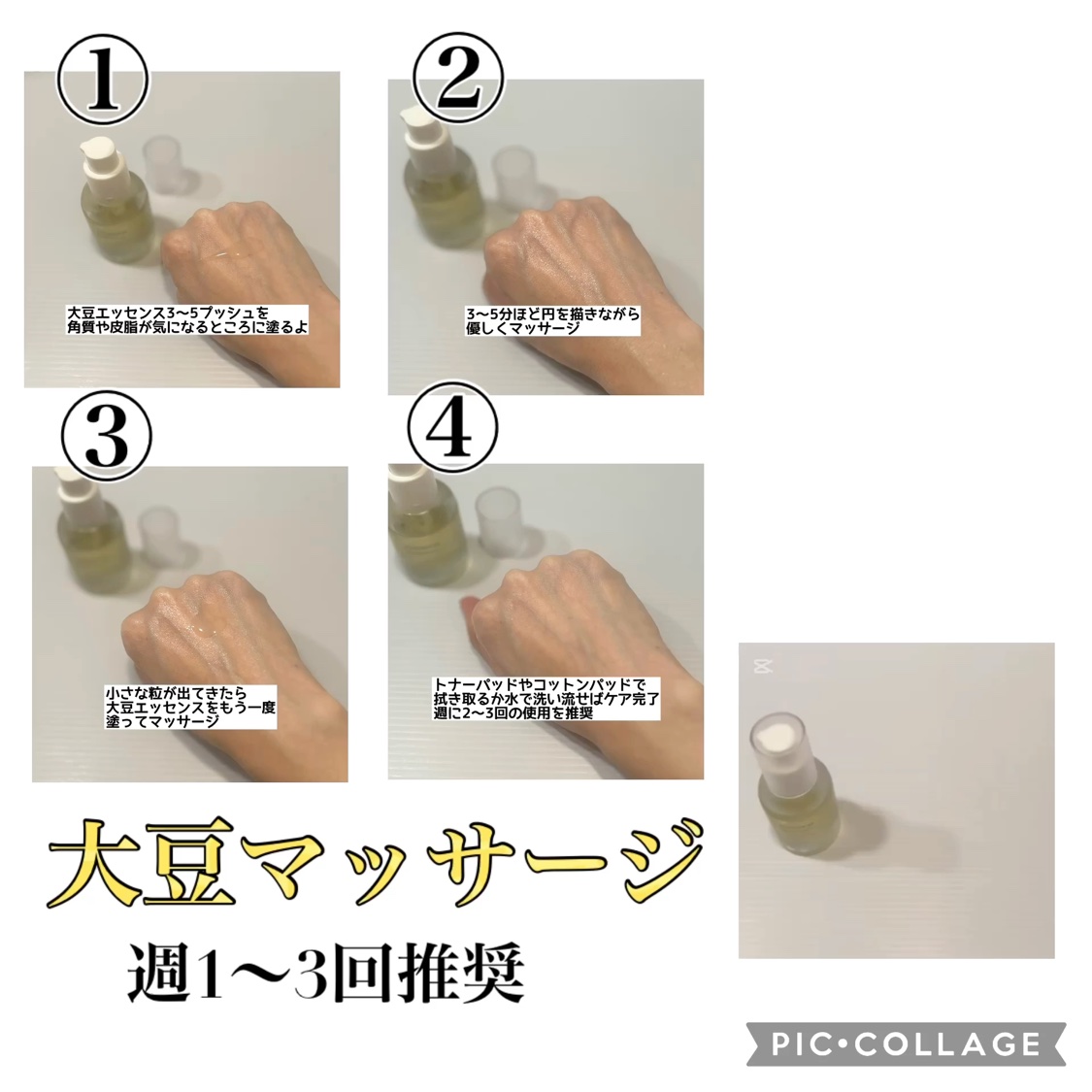 ①

大豆エッセンス3〜5プッシュを
角質や皮脂が気になるところに塗るよ

②

3〜5分ほど円を描きながら
優しくマッサージ

③

小さな粒が出てきたら
大豆エッセンスをもう一度
塗ってマッサージ

④

トナーパッドやコットンパッドで
拭き取るか水で洗い流せばケア完了
週に2〜3回の使用を推奨

大豆マッサージ

週1〜3回推奨

PIC•COLLAGE