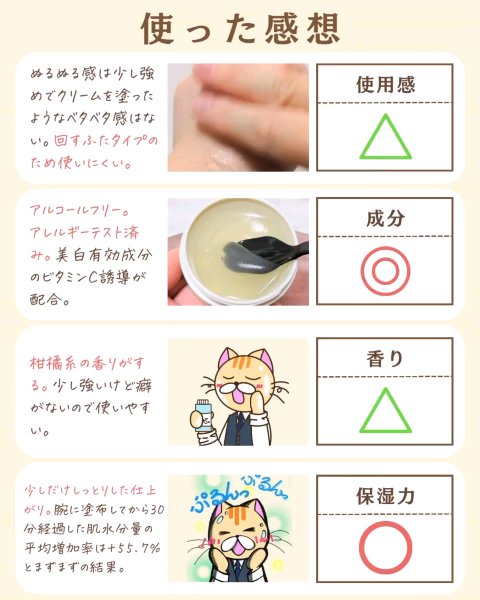 使った感想

ぬるぬる感は少し強めでクリームを塗ったようなベタベタ感はない。回すふたタイプのため使いにくい。

使用感

△

アルコールフリー。アレルギーテスト済み。美白有効成分のビタミンC誘導が配合。

成分

◎

柑橘系の香りがする。少し強いけど癖がないので使いやすい。

香り

△

少しだけしっとりした仕上がり。腕に塗布してから30分経過した肌水分量の平均増加率は+55.7%とまずまずの結果。

ぷるんっ ぷるんっ

保湿力

○