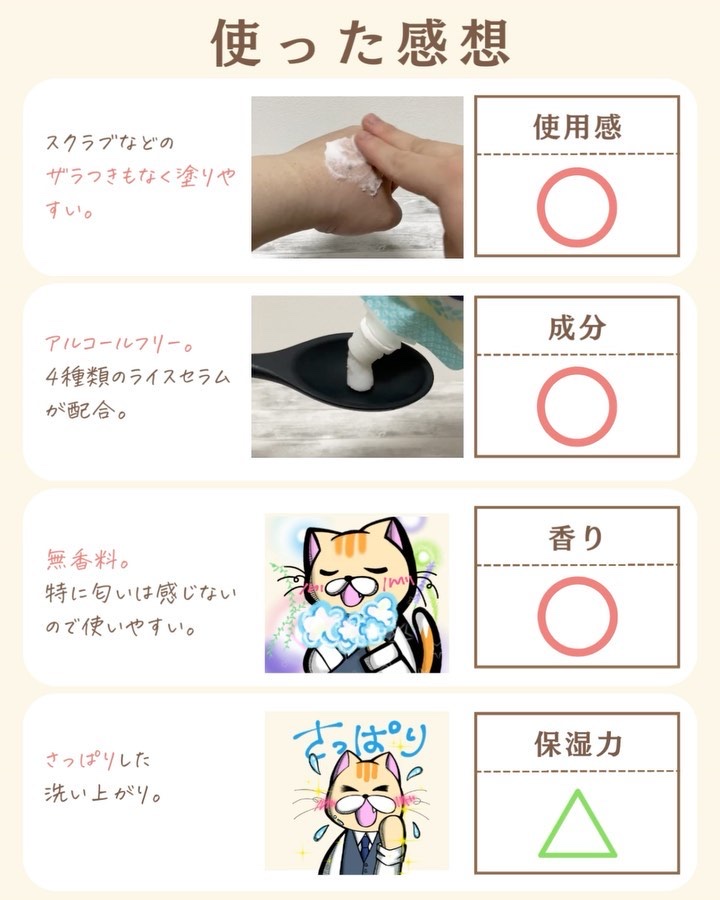 使った感想

スクラブなどのザラつきもなく塗りやすい。

使用感
○

アルコールフリー。4種類のライスセラムが配合。

成分
○

無香料。特に匂いは感じないので使いやすい。

香り
○

さっぱりした洗い上がり。

さっぱり

保湿力
△