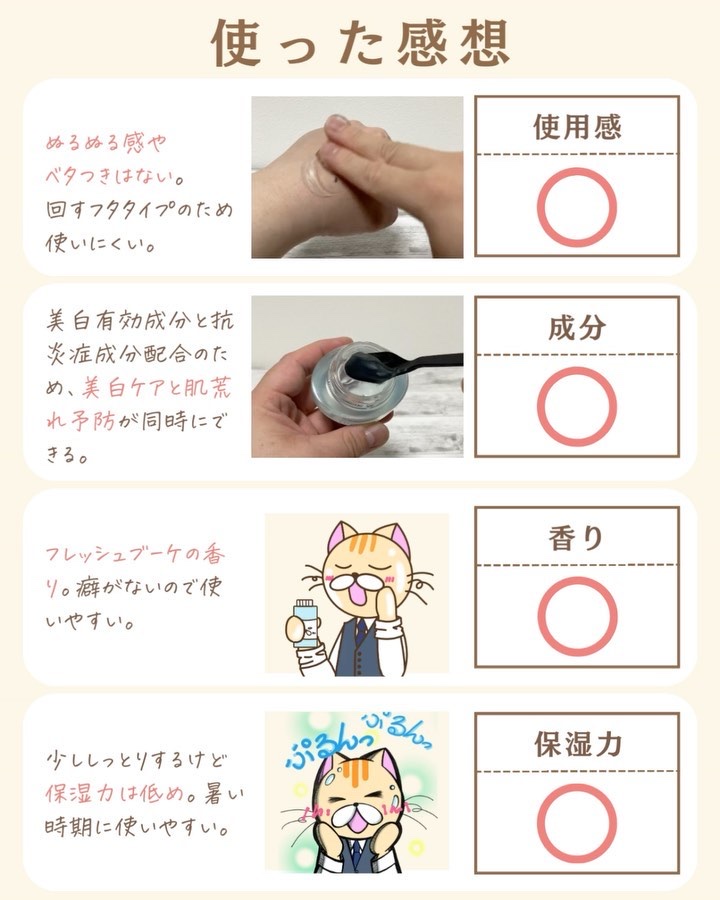 使った感想

ぬるぬる感やベタつきはない。回すフタタイプのため使いにくい。

使用感
○

美白有効成分と抗炎症成分配合のため、美白ケアと肌荒れ予防が同時にできる。

成分
○

フレッシュブーケの香り。癖がないので使いやすい。

香り
○

ぷるんっ ぷるんっ

少ししっとりするけど保湿力は低め。暑い時期に使いやすい。

保湿力
○