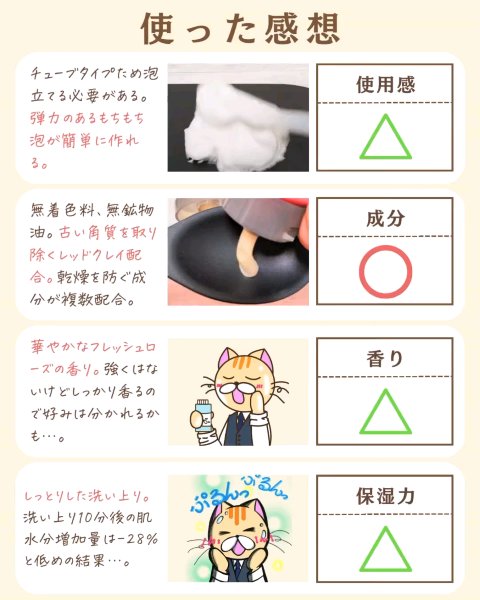 使った感想

チューブタイプため泡立てる必要がある。弾力のあるもちもち泡が簡単に作れる。

使用感

△

無着色料、無鉱物油。古い角質を取り除くレッドクレイ配合。乾燥を防ぐ成分が複数配合。

成分

○

華やかなフレッシュローズの香り。強くはないけどしっかり香るので好みは分かれるかも…。

香り

△

しっとりした洗い上り。洗い上り10分後の肌水分増加量は-28%と低めの結果…。

ぷるんっ ぷるんっ

保湿力

△