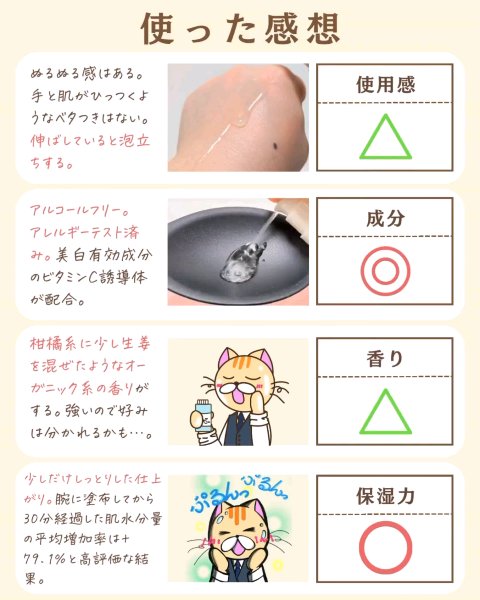 使った感想

ぬるぬる感はある。手と肌がひっつくようなベタつきはない。伸ばしていると泡立ちする。

使用感

△

アルコールフリー。アレルギーテスト済み。美白有効成分のビタミンC誘導体が配合。

成分

◎

柑橘系に少し生姜を混ぜたようなオーガニック系の香りがする。強いので好みは分かれるかも…。

香り

△

少しだけしっとりした仕上がり。腕に塗布してから30分経過した肌水分量の平均増加率は+79.1%と高評価な結果。

ぷるんっ ぷるんっ

保湿力

○