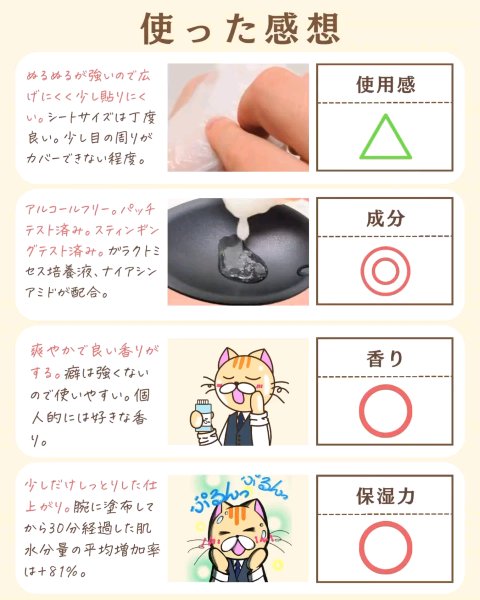 使った感想

ぬるぬるが強いので広げにくく少し貼りにくい。シートサイズは丁度良い。少し目の周りがカバーできない程度。

使用感
△

アルコールフリー。パッチテスト済み。スティンギングテスト済み。ガラクトミセス培養液、ナイアシンアミドが配合。

成分
◎

爽やかで良い香りがする。癖は強くないので使いやすい。個人的には好きな香り。

香り
○

少しだけしっとりした仕上がり。腕に塗布してから30分経過した肌水分量の平均増加率は+81%。

ぷるんっ ぷるんっ

保湿力
○