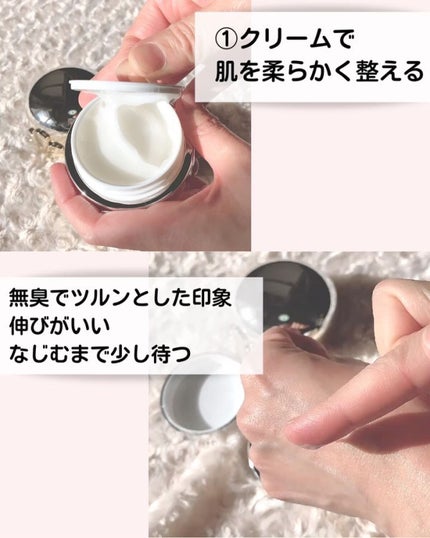 ①クリームで
肌を柔らかく整える

無臭でツルンとした印象
伸びがいい
なじむまで少し待つ