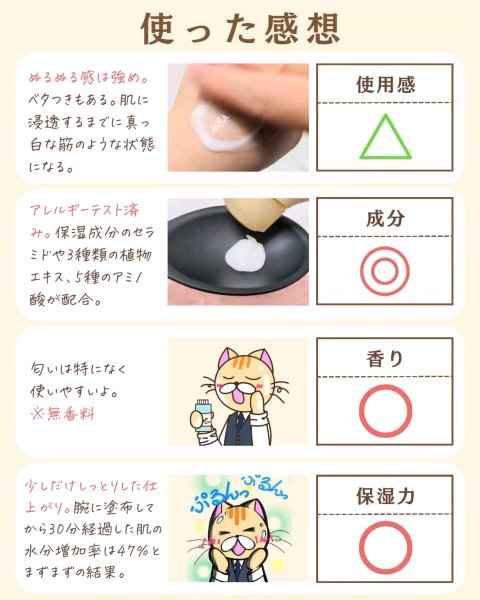 使った感想

ぬるぬる感は強め。ベタつきもある。肌に浸透するまでに真っ白な筋のような状態になる。

使用感

△

アレルギーテスト済み。保湿成分のセラミドや3種類の植物エキス、5種のアミノ酸が配合。

成分

◎

匂いは特になく使いやすいよ。
※無香料

香り

○

少しだけしっとりした仕上がり。腕に塗布してから30分経過した肌の水分増加率は47%とまずまずの結果。

ぷるんっ ぷるんっ

保湿力

○