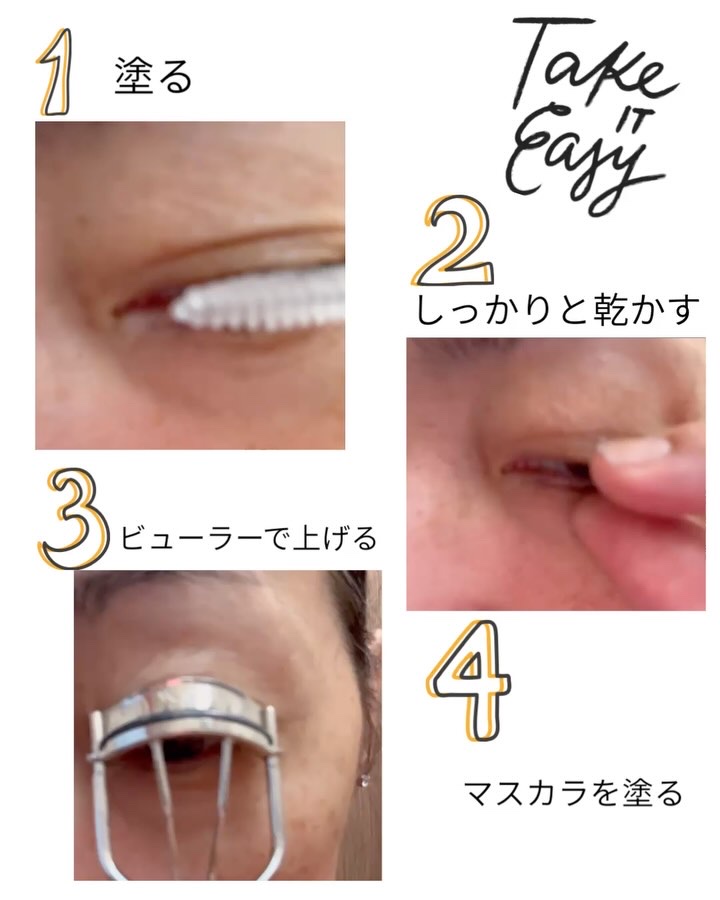 1 塗る

Take IT Easy

2 しっかりと乾かす

3 ビューラーで上げる

4 マスカラを塗る