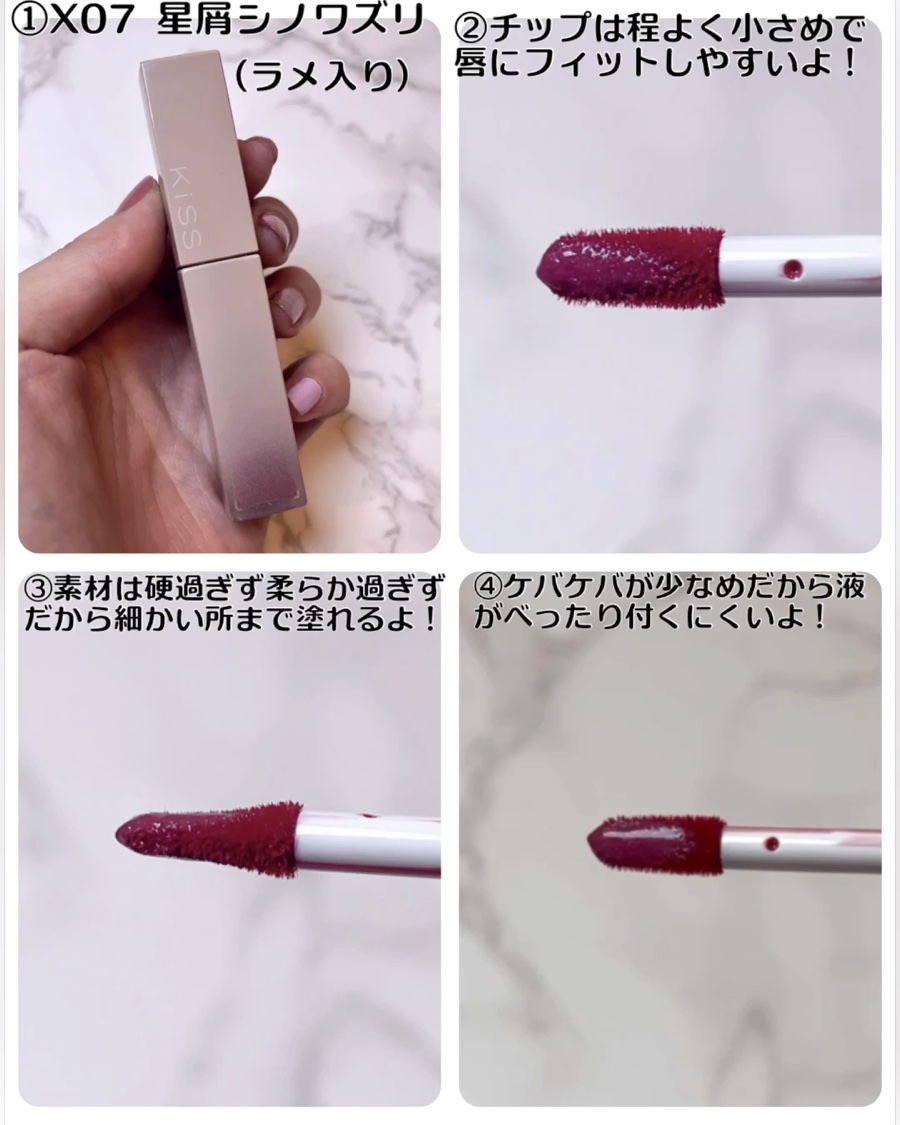 ①X07 星屑シノワズリ
（ラメ入り）

KiSS

②チップは程よく小さめで唇にフィットしやすいよ！

③素材は硬過ぎず柔らか過ぎずだから細かい所まで塗れるよ！

④ケバケバが少なめだから液がべったり付くにくいよ！