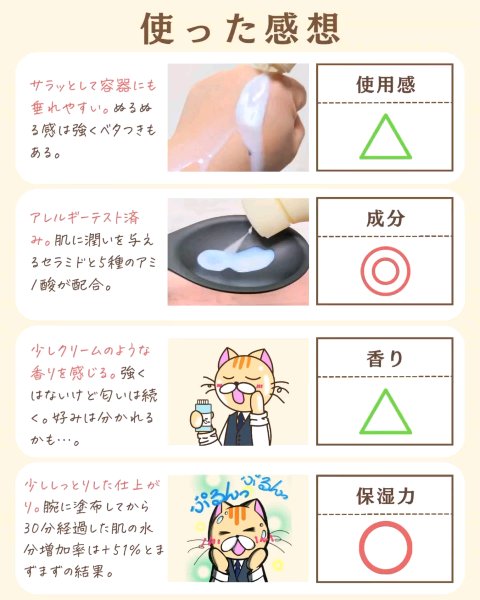 使った感想

サラッとして容器にも垂れやすい。ぬるぬる感は強くベタつきもある。

使用感

△

アレルギーテスト済み。肌に潤いを与えるセラミドと5種のアミノ酸が配合。

成分

◎

少しクリームのような香りを感じる。強くはないけど匂いは続く。好みは分かれるかも…。

香り

△

少ししっとりした仕上がり。腕に塗布してから30分経過した肌の水分増加率は+51%とまずまずの結果。

ぷるんっ ぷるんっ

保湿力

○