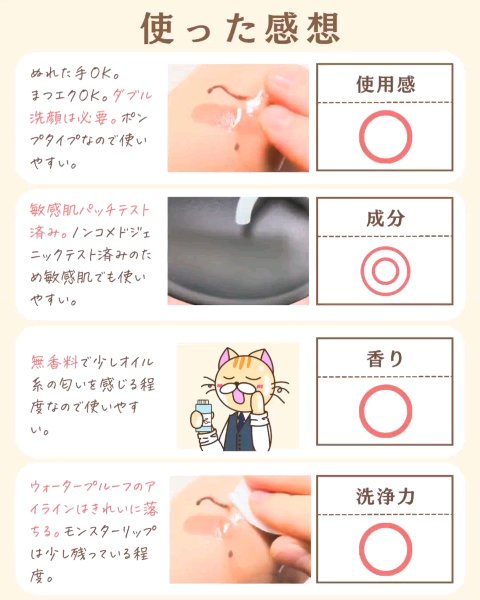 使った感想

ぬれた手OK。まつエクOK。ダブル洗顔は必要。ポンプタイプなので使いやすい。

使用感

○

敏感肌パッチテスト済み。ノンコメドジェニックテスト済みのため敏感肌でも使いやすい。

成分

◎

無香料で少しオイル系の匂いを感じる程度なので使いやすい。

香り

○

ウォータープルーフのアイラインはきれいに落ちる。モンスターリップは少し残っている程度。

洗浄力

○