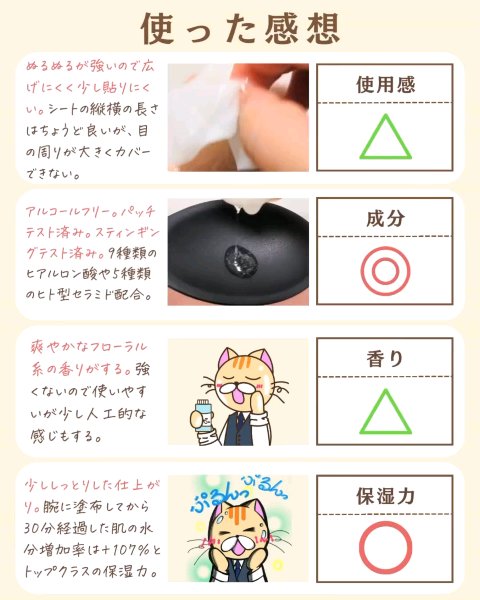 使った感想

ぬるぬるが強いので広げにくく少し貼りにくい。シートの縦横の長さはちょうど良いが、目の周りが大きくカバーできない。

使用感
△

アルコールフリー。パッチテスト済み。スティンギングテスト済み。9種類のヒアルロン酸や5種類のヒト型セラミド配合。

成分
◎

爽やかなフローラル系の香りがする。強くないので使いやすいが少し人工的な感じもする。

香り
△

少ししっとりした仕上がり。腕に塗布してから30分経過した肌の水分増加率は+107%とトップクラスの保湿力。

ぷるんっ ぷるんっ

保湿力
○