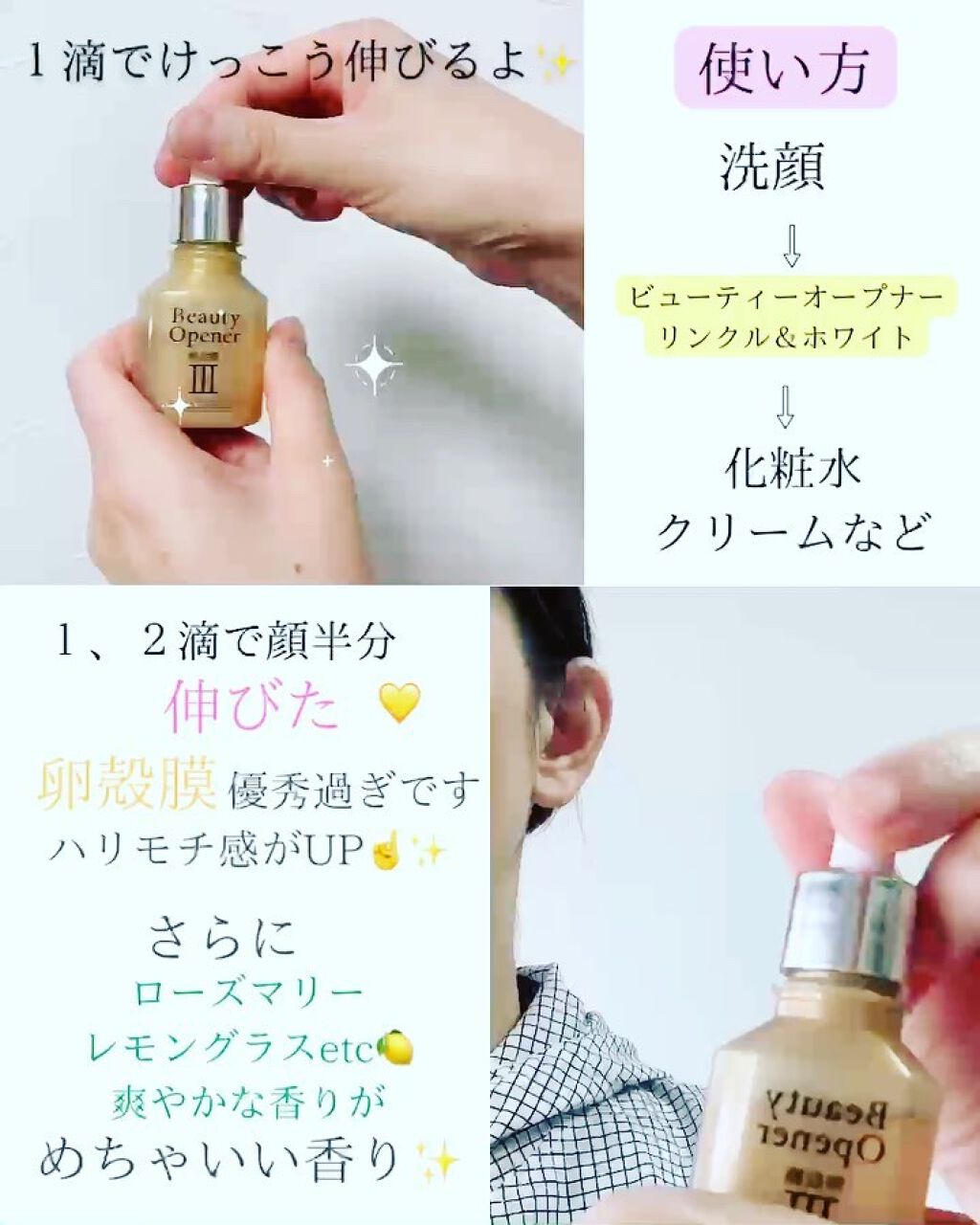 １滴でけっこう伸びるよ✨

Beauty Opener
Ⅲ

使い方

洗顔

⇩

ビューティーオープナー
リンクル＆ホワイト

⇩

化粧水
クリームなど

１、２滴で顔半分
伸びた 💛
卵殻膜 優秀過ぎです
ハリモチ感がUP☝✨

さらに
ローズマリー
レモングラスetc🍋
爽やかな香りが
めちゃいい香り✨

Beauty Opener