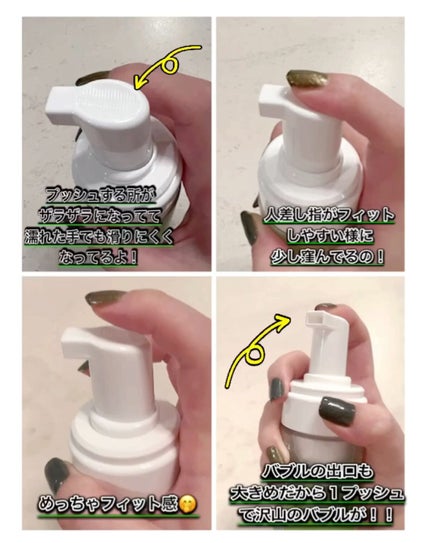 プッシュする所が
ザラザラになってて
濡れた手でも滑りにくく
なってるよ！

人差し指がフィット
しやすい様に
少し窪んでるの！

めっちゃフィット感🤭

バブルの出口も
大きめだから１プッシュ
で沢山のバブルが！！