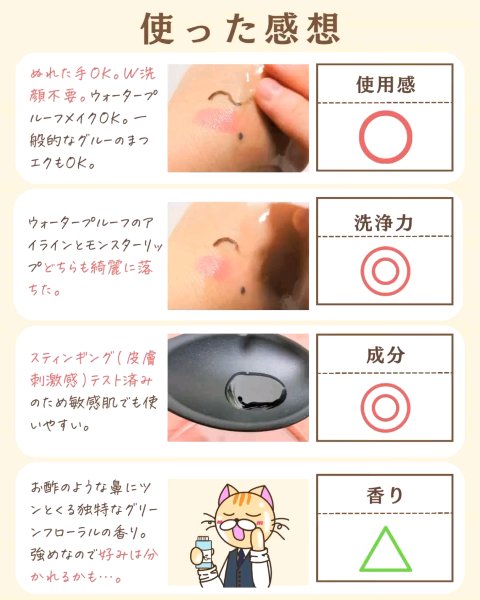 使った感想

ぬれた手OK。W洗顔不要。ウォータープルーフメイクOK。一般的なグルーのまつエクもOK。

使用感

○

ウォータープルーフのアイラインとモンスターリップどちらも綺麗に落ちた。

洗浄力

◎

スティンギング(皮膚刺激感)テスト済みのため敏感肌でも使いやすい。

成分

◎

お酢のような鼻にツンとくる独特なグリーンフローラルの香り。強めなので好みは分かれるかも…。

香り

△