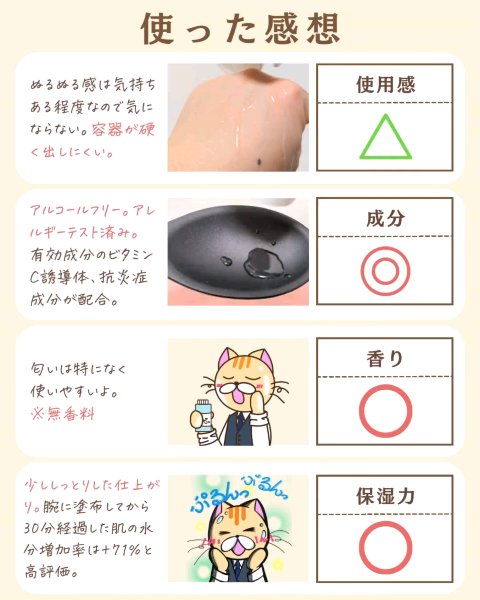 使った感想

ぬるぬる感は気持ちある程度なので気にならない。容器が硬く出しにくい。

使用感

△

アルコールフリー。アレルギーテスト済み。有効成分のビタミンC誘導体、抗炎症成分が配合。

成分

◎

匂いは特になく使いやすいよ。
※無香料

香り

○

少ししっとりした仕上がり。腕に塗布してから30分経過した肌の水分増加率は+71%と高評価。

ぷるんっ ぷるんっ

保湿力

○