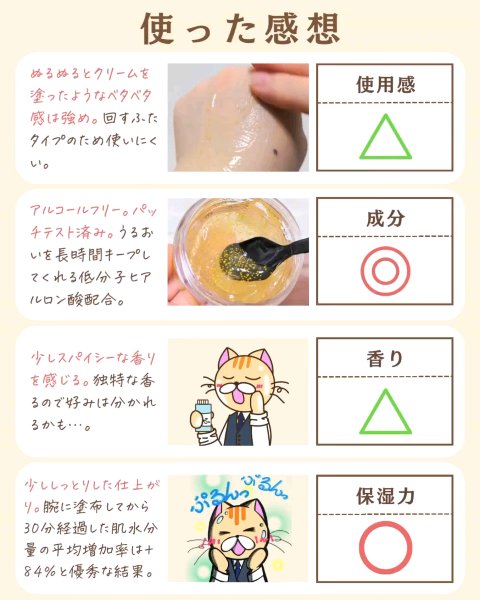 使った感想

ぬるぬるとクリームを塗ったようなベタベタ感は強め。回すふたタイプのため使いにくい。

使用感

△

アルコールフリー。パッチテスト済み。うるおいを長時間キープしてくれる低分子ヒアルロン酸配合。

成分

◎

少しスパイシーな香りを感じる。独特な香るので好みは分かれるかも…。

香り

△

少ししっとりした仕上がり。腕に塗布してから30分経過した肌水分量の平均増加率は+84%と優秀な結果。

ぷるんっ ぷるんっ

保湿力

○