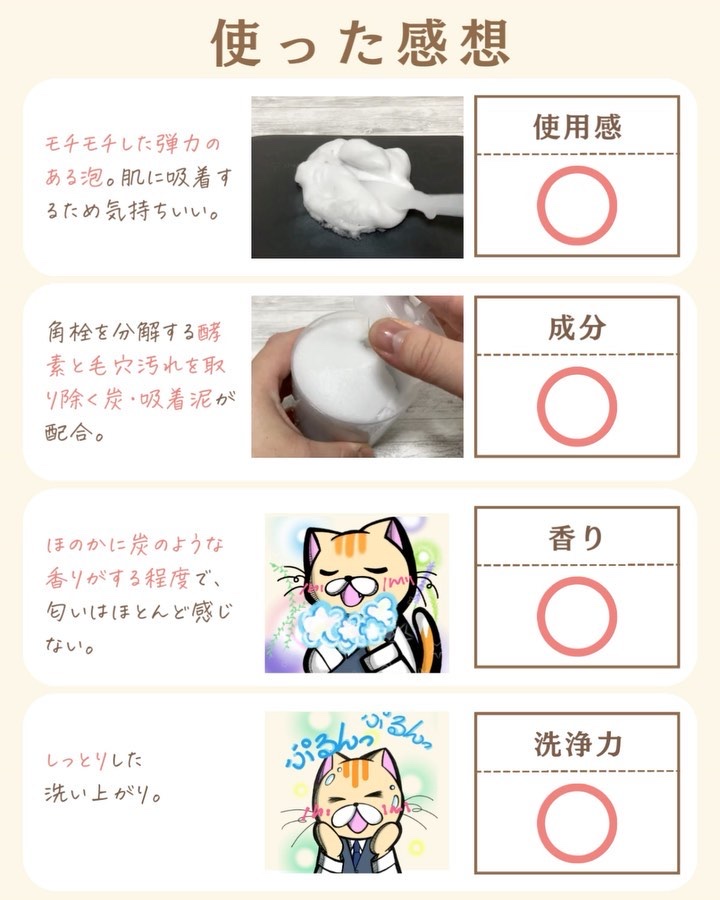 使った感想

モチモチした弾力のある泡。肌に吸着するため気持ちいい。

使用感

○

角栓を分解する酵素と毛穴汚れを取り除く炭・吸着泥が配合。

成分

○

ほのかに炭のような香りがする程度で、匂いはほとんど感じない。

香り

○

しっとりした洗い上がり。

ぷるんっ ぷるんっ

洗浄力

○