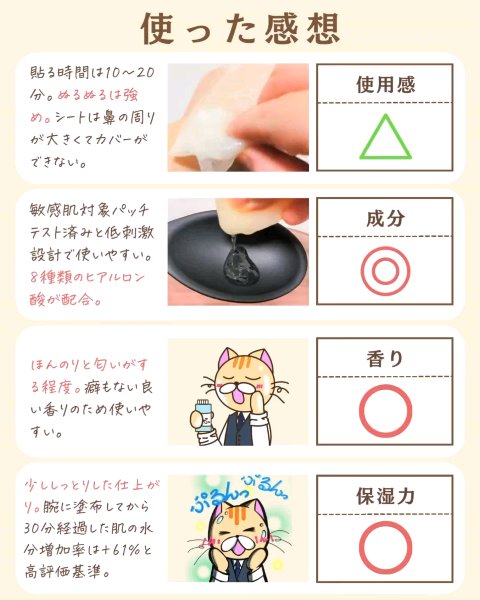 使った感想

貼る時間は10～20分。ぬるぬるは強め。シートは鼻の周りが大きくてカバーができない。

使用感

△

敏感肌対象パッチテスト済みと低刺激設計で使いやすい。8種類のヒアルロン酸が配合。

成分

◎

ほんのりと匂いがする程度。癖もない良い香りのため使いやすい。

香り

○

少ししっとりした仕上がり。腕に塗布してから30分経過した肌の水分増加率は+61%と高評価基準。

ぷるんっ ぷるんっ

保湿力

○