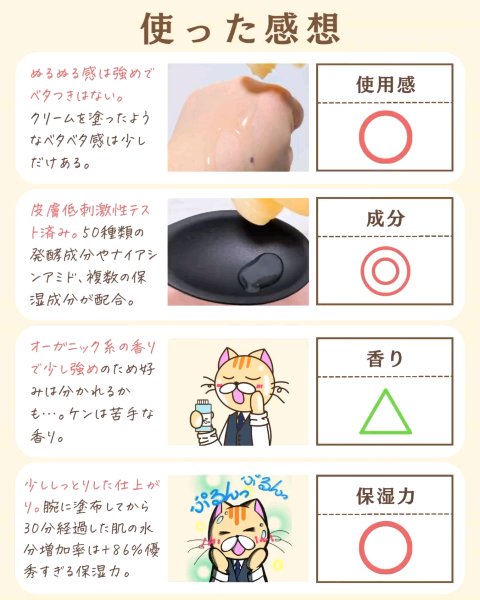 使った感想

ぬるぬる感は強めでベタつきはない。クリームを塗ったようなベタベタ感は少しだけある。

使用感

○

皮膚低刺激性テスト済み。50種類の発酵成分やナイアシンアミド、複数の保湿成分が配合。

成分

◎

オーガニック系の香りで少し強めのため好みは分かれるかも…。ケンは苦手な香り。

香り

△

少ししっとりした仕上がり。腕に塗布してから30分経過した肌の水分増加率は+86%優秀すぎる保湿力。

ぷるんっ ぷるんっ

保湿力

○