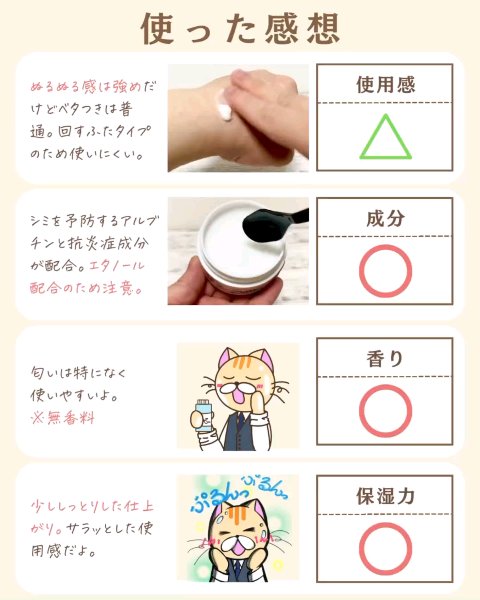 使った感想

ぬるぬる感は強めだけどベタつきは普通。回すふたタイプのため使いにくい。

使用感

△

シミを予防するアルブチンと抗炎症成分が配合。エタノール配合のため注意。

成分

○

匂いは特になく使いやすいよ。
※無香料

香り

○

ぷるんっ ぷるんっ

少ししっとりした仕上がり。サラッとした使用感だよ。

保湿力

○