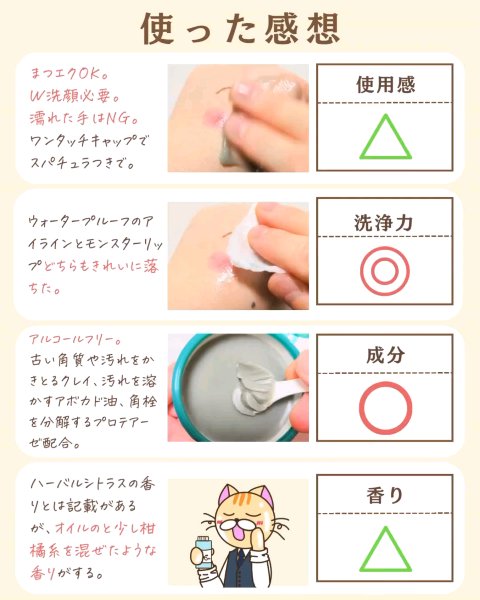 使った感想

まつエクOK。
W洗顔必要。
濡れた手はNG。
ワンタッチキャップでスパチュラつきで。

使用感

△

ウォータープルーフのアイラインとモンスターリップどちらもきれいに落ちた。

洗浄力

◎

アルコールフリー。
古い角質や汚れをかきとるクレイ、汚れを溶かすアボカド油、角栓を分解するプロテアーゼ配合。

成分

○

ハーバルシトラスの香りとは記載があるが、オイルのと少し柑橘系を混ぜたような香りがする。

香り

△