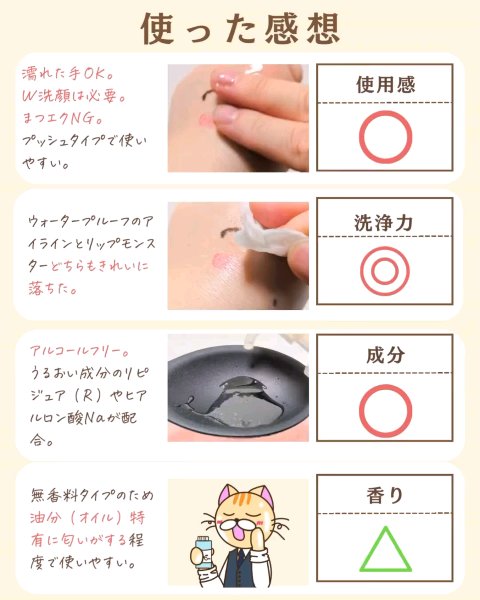 使った感想

濡れた手OK。
W洗顔は必要。
まつエクNG。
プッシュタイプで使いやすい。

使用感

○

ウォータープルーフのアイラインとリップモンスターどちらもきれいに落ちた。

洗浄力

◎

アルコールフリー。
うるおい成分のリピジュア（R）やヒアルロン酸Naが配合。

成分

○

無香料タイプのため油分（オイル）特有に匂いがする程度で使いやすい。

香り

△