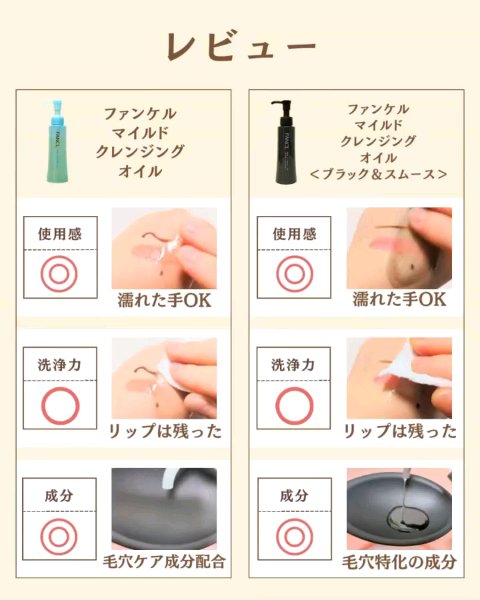 レビュー

FANCL

ファンケル
マイルド
クレンジング
オイル

使用感

◎

濡れた手OK

洗浄力

○

リップは残った

成分

◎

毛穴ケア成分配合

FANCL

ファンケル
マイルド
クレンジング
オイル
<ブラック&スムース>

使用感

◎

濡れた手OK

洗浄力

○

リップは残った

成分

◎

毛穴特化の成分